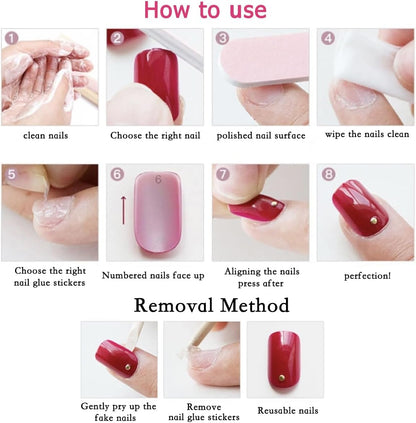 How to use

1
clean nails

2
Choose the right nail

3
polished nail surface

4
wipe the nails clean

5
Choose the right nail glue stickers

6
6
Numbered nails face up

7
Aligning the nails press after

8
perfection!

Removal Method

Gently pry up the fake nails

Remove nail glue stickers

Reusable nails