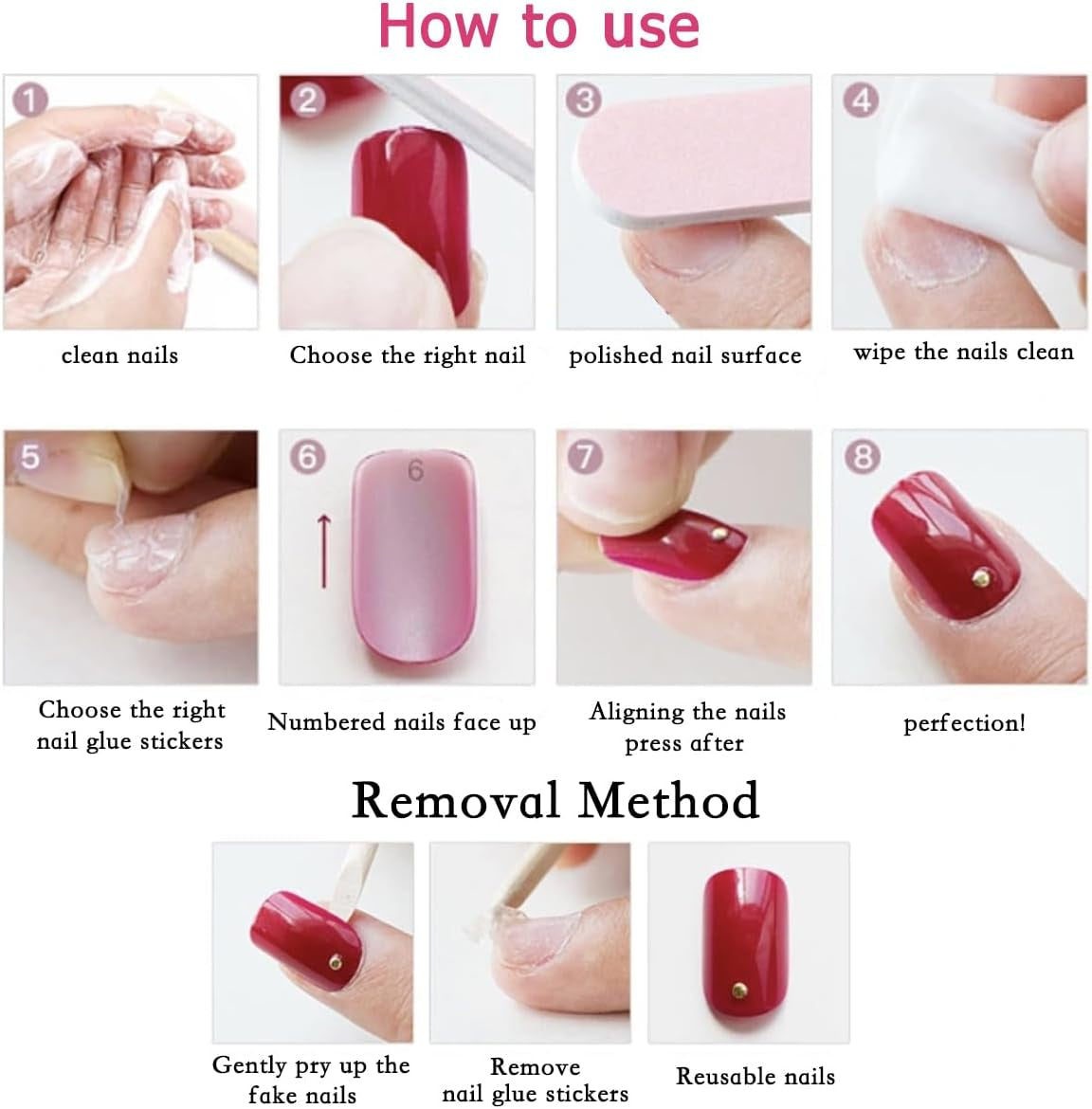 How to use

1
clean nails

2
Choose the right nail

3
polished nail surface

4
wipe the nails clean

5
Choose the right nail glue stickers

6
6
Numbered nails face up

7
Aligning the nails press after

8
perfection!

Removal Method

Gently pry up the fake nails

Remove nail glue stickers

Reusable nails